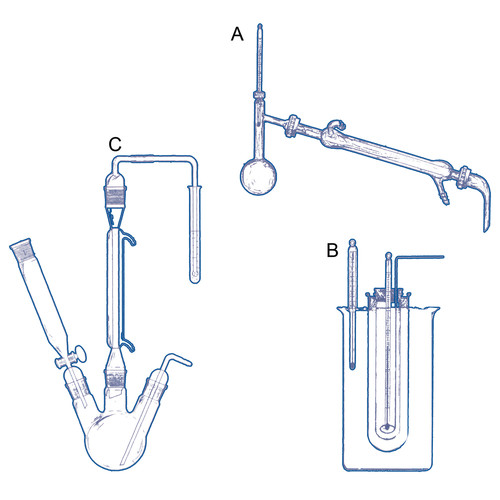 A

C

B